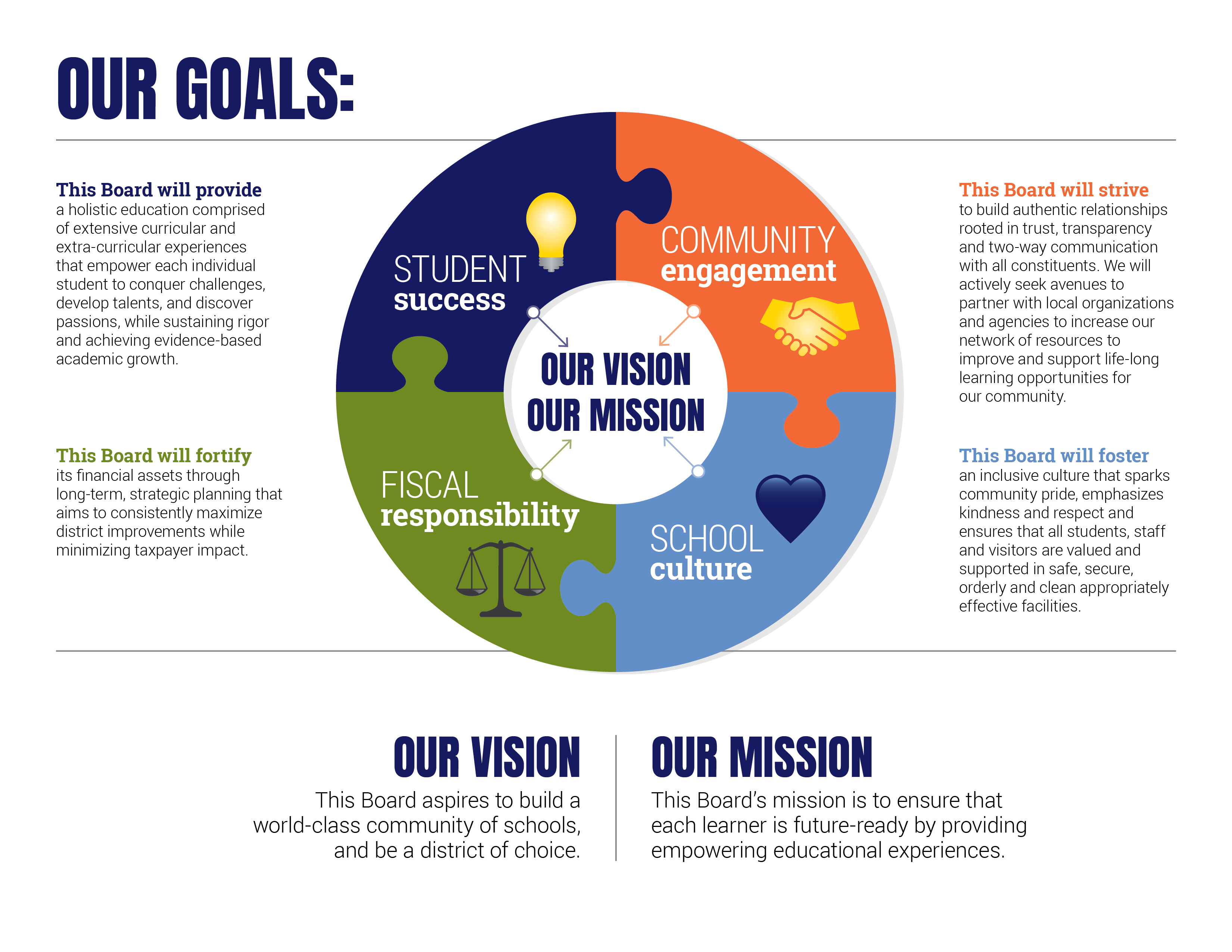 OUR GOALS:

This Board will provide
a holistic education comprised of extensive curricular and extra-curricular experiences that empower each individual student to conquer challenges, develop talents, and discover passions, while sustaining rigor and achieving evidence-based academic growth.

This Board will fortify
its financial assets through long-term, strategic planning that aims to consistently maximize district improvements while minimizing taxpayer impact.

STUDENT
success

COMMUNITY
engagement

OUR VISION
OUR MISSION

FISCAL
responsibility

SCHOOL
culture

This Board will strive
to build authentic relationships rooted in trust, transparency and two-way communication with all constituents. We will actively seek avenues to partner with local organizations and agencies to increase our network of resources to improve and support life-long learning opportunities for our community.

This Board will foster
an inclusive culture that sparks community pride, emphasizes kindness and respect and ensures that all students, staff and visitors are valued and supported in safe, secure, orderly and clean appropriately effective facilities.

OUR VISION
This Board aspires to build a world-class community of schools, and be a district of choice.

OUR MISSION
This Board's mission is to ensure that each learner is future-ready by providing empowering educational experiences.